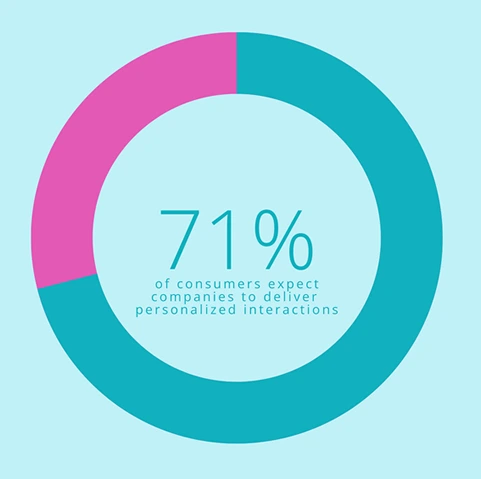 71%
of consumers expect companies to deliver personalized interactions